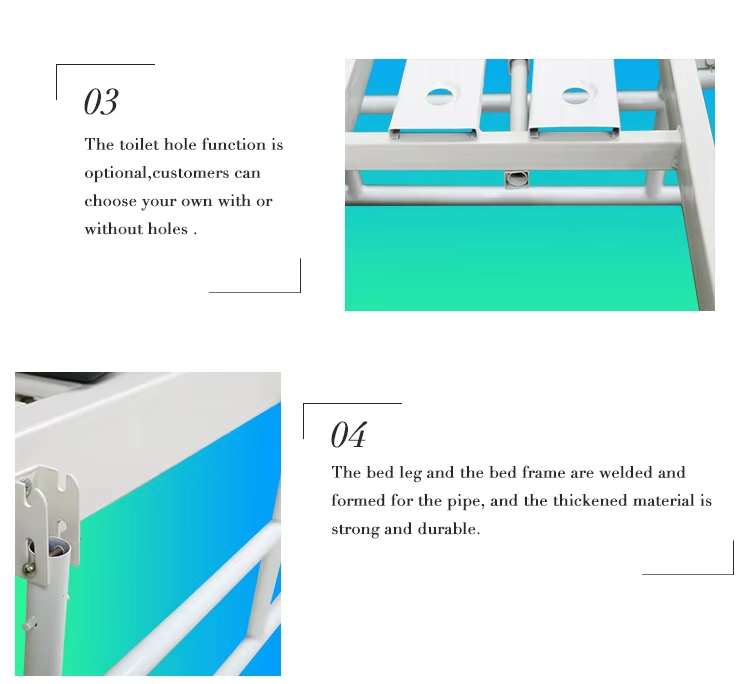 03

The toilet hole function is optional,customers can choose your own with or without holes .

04

The bed leg and the bed frame are welded and formed for the pipe, and the thickened material is strong and durable.